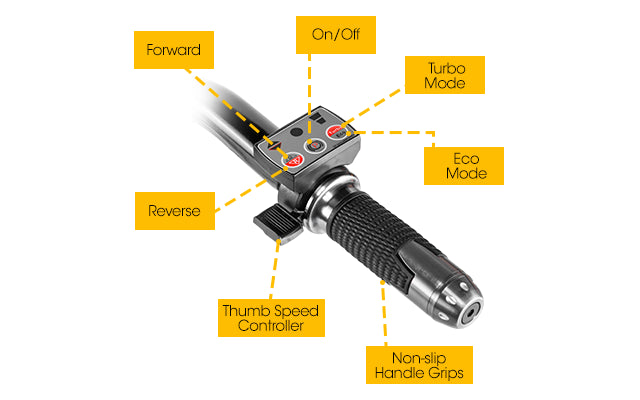 Forward

On/Off

Turbo Mode

Eco Mode

Reverse

Thumb Speed Controller

Non-slip Handle Grips